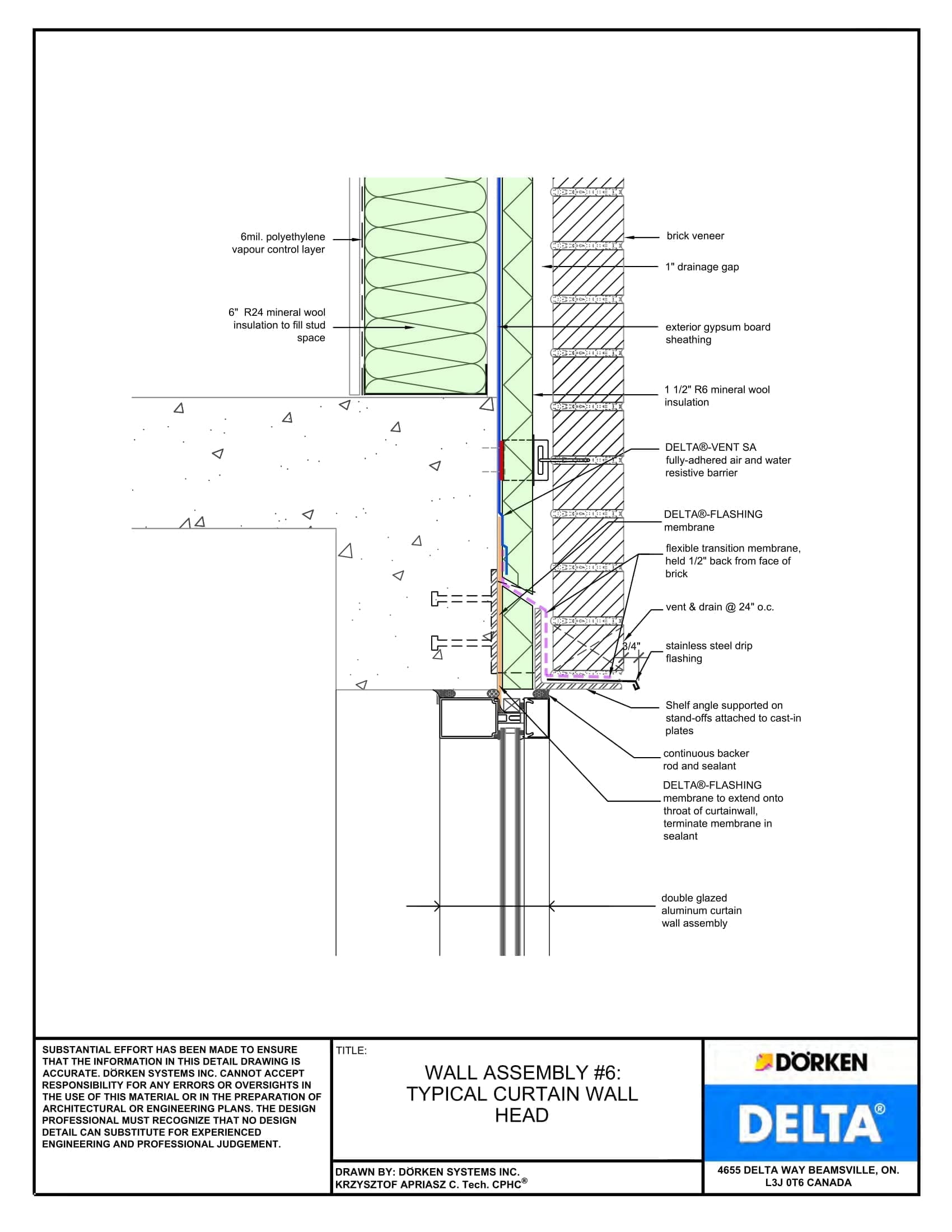 6mil. polyethylene vapour control layer

6" R24 mineral wool insulation to fill stud space

brick veneer

1" drainage gap

exterior gypsum board sheathing

1 1/2" R6 mineral wool insulation

DELTA®-VENT SA fully-adhered air and water resistive barrier

DELTA®-FLASHING membrane

flexible transition membrane, held 1/2" back from face of brick

vent & drain @ 24" o.c.

3/4"

stainless steel drip flashing

Shelf angle supported on stand-offs attached to cast-in plates

continuous backer rod and sealant

DELTA®-FLASHING membrane to extend onto throat of curtainwall, terminate membrane in sealant

double glazed aluminum curtain wall assembly

SUBSTANTIAL EFFORT HAS BEEN MADE TO ENSURE THAT THE INFORMATION IN THIS DETAIL DRAWING IS ACCURATE. DÖRKEN SYSTEMS INC. CANNOT ACCEPT RESPONSIBILITY FOR ANY ERRORS OR OVERSIGHTS IN THE USE OF THIS MATERIAL OR IN THE PREPARATION OF ARCHITECTURAL OR ENGINEERING PLANS. THE DESIGN PROFESSIONAL MUST RECOGNIZE THAT NO DESIGN DETAIL CAN SUBSTITUTE FOR EXPERIENCED ENGINEERING AND PROFESSIONAL JUDGEMENT.

TITLE:

WALL ASSEMBLY #6: TYPICAL CURTAIN WALL HEAD

DRAWN BY: DÖRKEN SYSTEMS INC.
KRZYSZTOF APRIASZ C. Tech. CPHC®

DÖRKEN

DELTA®

4655 DELTA WAY BEAMSVILLE, ON.
L3J 0T6 CANADA