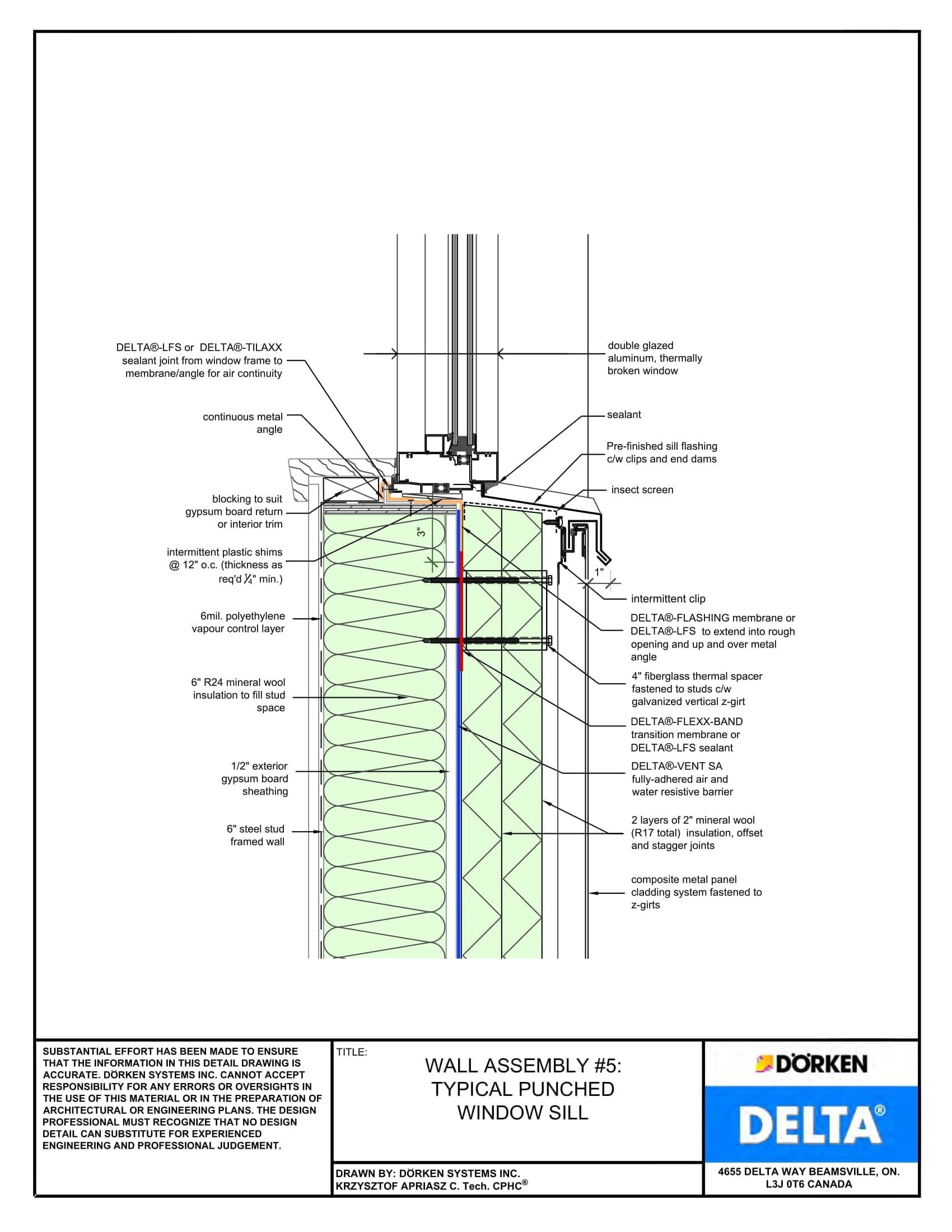 DELTA®-LFS or DELTA®-TILAXX sealant joint from window frame to membrane/angle for air continuity

continuous metal angle

blocking to suit gypsum board return or interior trim

intermittent plastic shims @ 12" o.c. (thickness as req'd $\frac{1}{4}$" min.)

6mil. polyethylene vapour control layer

6" R24 mineral wool insulation to fill stud space

1/2" exterior gypsum board sheathing

6" steel stud framed wall

3"

1"

double glazed aluminum, thermally broken window

sealant

Pre-finished sill flashing c/w clips and end dams

insect screen

intermittent clip

DELTA®-FLASHING membrane or DELTA®-LFS to extend into rough opening and up and over metal angle

4" fiberglass thermal spacer fastened to studs c/w galvanized vertical z-girt

DELTA®-FLEXX-BAND transition membrane or DELTA®-LFS sealant

DELTA®-VENT SA fully-adhered air and water resistive barrier

2 layers of 2" mineral wool (R17 total) insulation, offset and stagger joints

composite metal panel cladding system fastened to z-girts

SUBSTANTIAL EFFORT HAS BEEN MADE TO ENSURE THAT THE INFORMATION IN THIS DETAIL DRAWING IS ACCURATE. DÖRKEN SYSTEMS INC. CANNOT ACCEPT RESPONSIBILITY FOR ANY ERRORS OR OVERSIGHTS IN THE USE OF THIS MATERIAL OR IN THE PREPARATION OF ARCHITECTURAL OR ENGINEERING PLANS. THE DESIGN PROFESSIONAL MUST RECOGNIZE THAT NO DESIGN DETAIL CAN SUBSTITUTE FOR EXPERIENCED ENGINEERING AND PROFESSIONAL JUDGEMENT.

TITLE:

WALL ASSEMBLY #5: TYPICAL PUNCHED WINDOW SILL

DRAWN BY: DÖRKEN SYSTEMS INC.
KRZYSZTOF APRIASZ C. Tech. CPHC®

DÖRKEN

DELTA®

4655 DELTA WAY BEAMSVILLE, ON.
L3J 0T6 CANADA