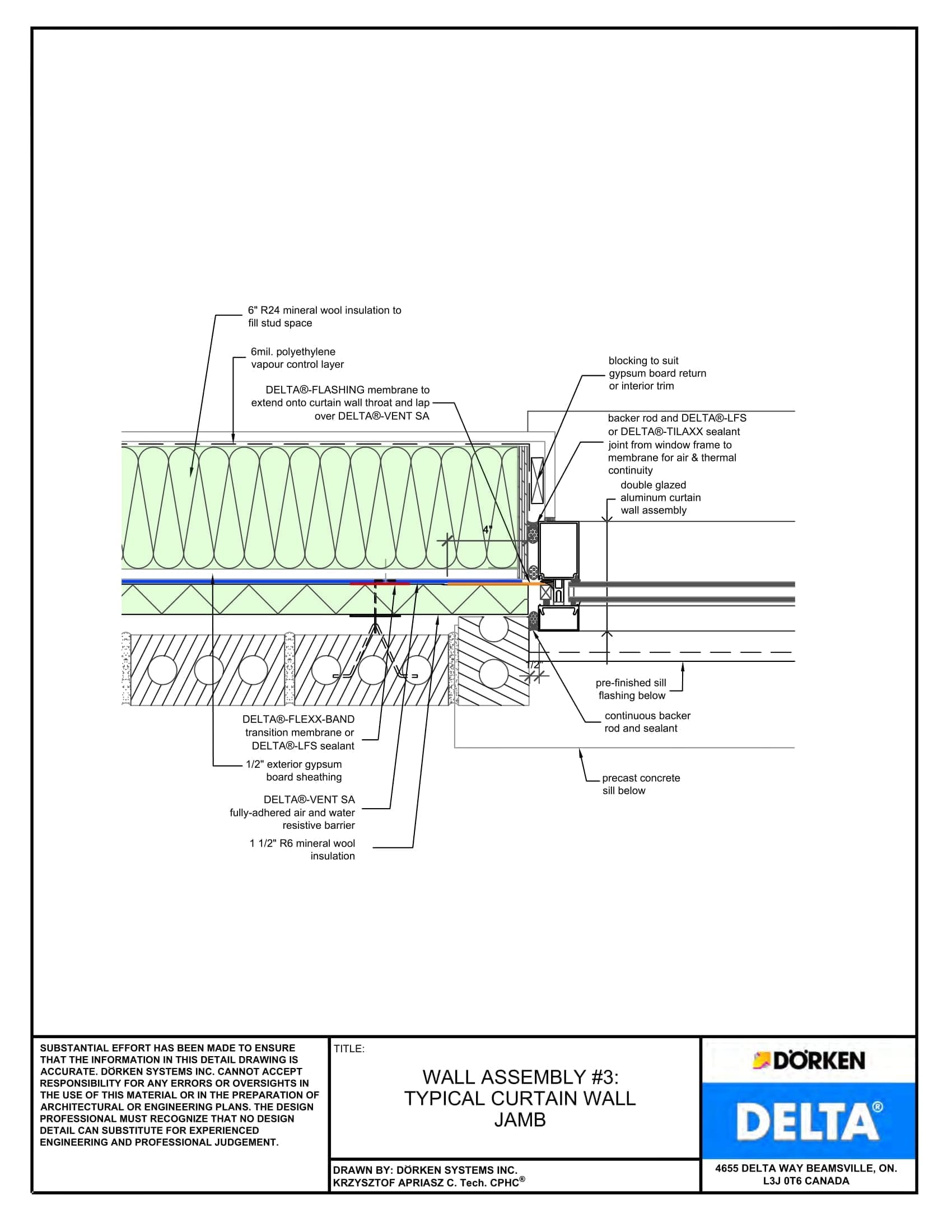 6" R24 mineral wool insulation to fill stud space

6mil. polyethylene vapour control layer

DELTA®-FLASHING membrane to extend onto curtain wall throat and lap over DELTA®-VENT SA

blocking to suit gypsum board return or interior trim

backer rod and DELTA®-LFS or DELTA®-TILAXX sealant joint from window frame to membrane for air & thermal continuity

double glazed aluminum curtain wall assembly

4"

1/2"

pre-finished sill flashing below

continuous backer rod and sealant

precast concrete sill below

DELTA®-FLEXX-BAND transition membrane or DELTA®-LFS sealant

1/2" exterior gypsum board sheathing

DELTA®-VENT SA fully-adhered air and water resistive barrier

1 1/2" R6 mineral wool insulation

SUBSTANTIAL EFFORT HAS BEEN MADE TO ENSURE THAT THE INFORMATION IN THIS DETAIL DRAWING IS ACCURATE. DÖRKEN SYSTEMS INC. CANNOT ACCEPT RESPONSIBILITY FOR ANY ERRORS OR OVERSIGHTS IN THE USE OF THIS MATERIAL OR IN THE PREPARATION OF ARCHITECTURAL OR ENGINEERING PLANS. THE DESIGN PROFESSIONAL MUST RECOGNIZE THAT NO DESIGN DETAIL CAN SUBSTITUTE FOR EXPERIENCED ENGINEERING AND PROFESSIONAL JUDGEMENT.

TITLE:

WALL ASSEMBLY #3: TYPICAL CURTAIN WALL JAMB

DRAWN BY: DÖRKEN SYSTEMS INC.
KRZYSZTOF APRIASZ C. Tech. CPHC®

DÖRKEN

DELTA®

4655 DELTA WAY BEAMSVILLE, ON. L3J 0T6 CANADA