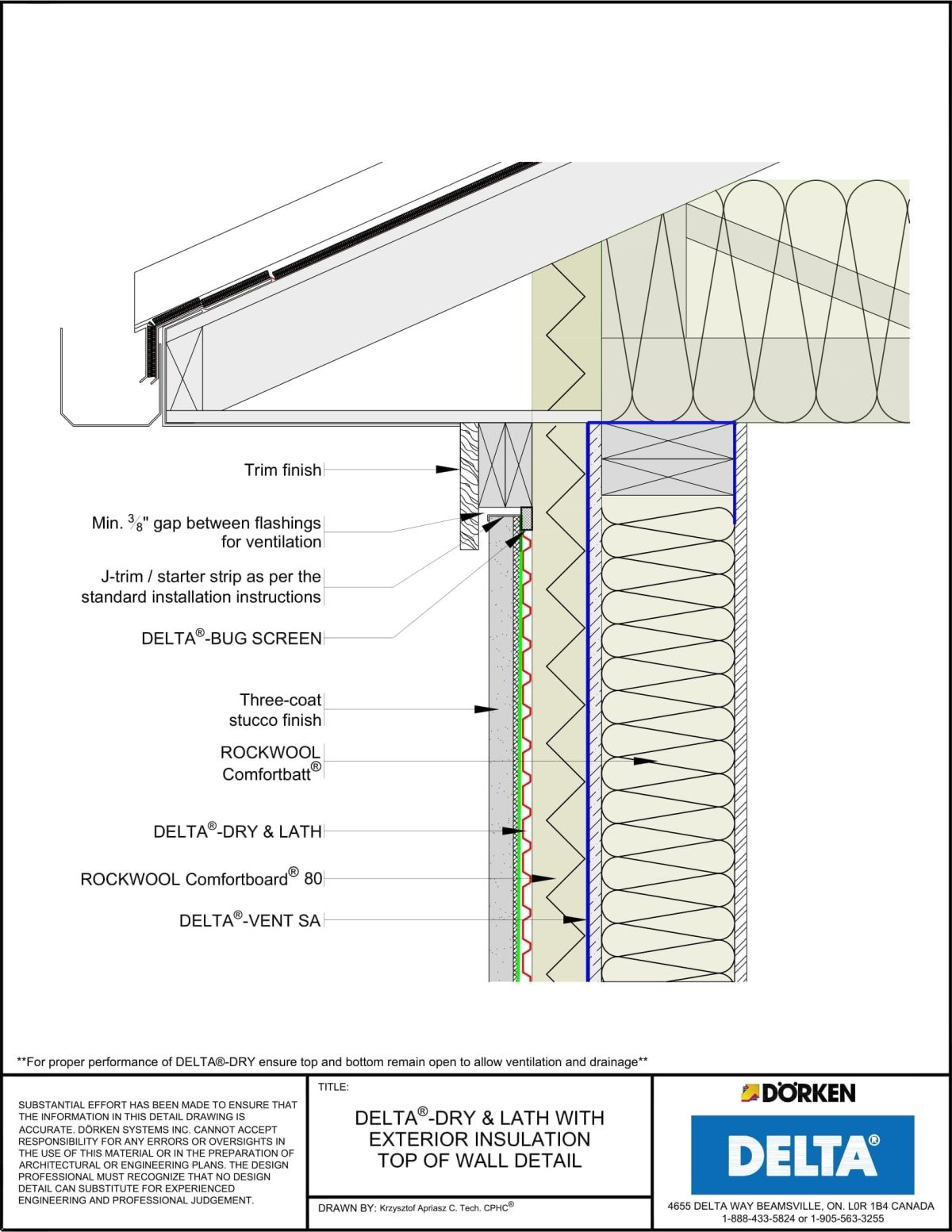 Trim finish

Min. $\frac{3}{8}$" gap between flashings for ventilation

J-trim / starter strip as per the standard installation instructions

DELTA®-BUG SCREEN

Three-coat stucco finish

ROCKWOOL Comfortbatt®

DELTA®-DRY & LATH

ROCKWOOL Comfortboard® 80

DELTA®-VENT SA

**For proper performance of DELTA®-DRY ensure top and bottom remain open to allow ventilation and drainage**

SUBSTANTIAL EFFORT HAS BEEN MADE TO ENSURE THAT THE INFORMATION IN THIS DETAIL DRAWING IS ACCURATE. DÖRKEN SYSTEMS INC. CANNOT ACCEPT RESPONSIBILITY FOR ANY ERRORS OR OVERSIGHTS IN THE USE OF THIS MATERIAL OR IN THE PREPARATION OF ARCHITECTURAL OR ENGINEERING PLANS. THE DESIGN PROFESSIONAL MUST RECOGNIZE THAT NO DESIGN DETAIL CAN SUBSTITUTE FOR EXPERIENCED ENGINEERING AND PROFESSIONAL JUDGEMENT.

TITLE:

DELTA®-DRY & LATH WITH EXTERIOR INSULATION TOP OF WALL DETAIL

DRAWN BY: Krzysztof Apriasz C. Tech. CPHC®

DÖRKEN

DELTA®

4655 DELTA WAY BEAMSVILLE, ON. L0R 1B4 CANADA
1-888-433-5824 or 1-905-563-3255