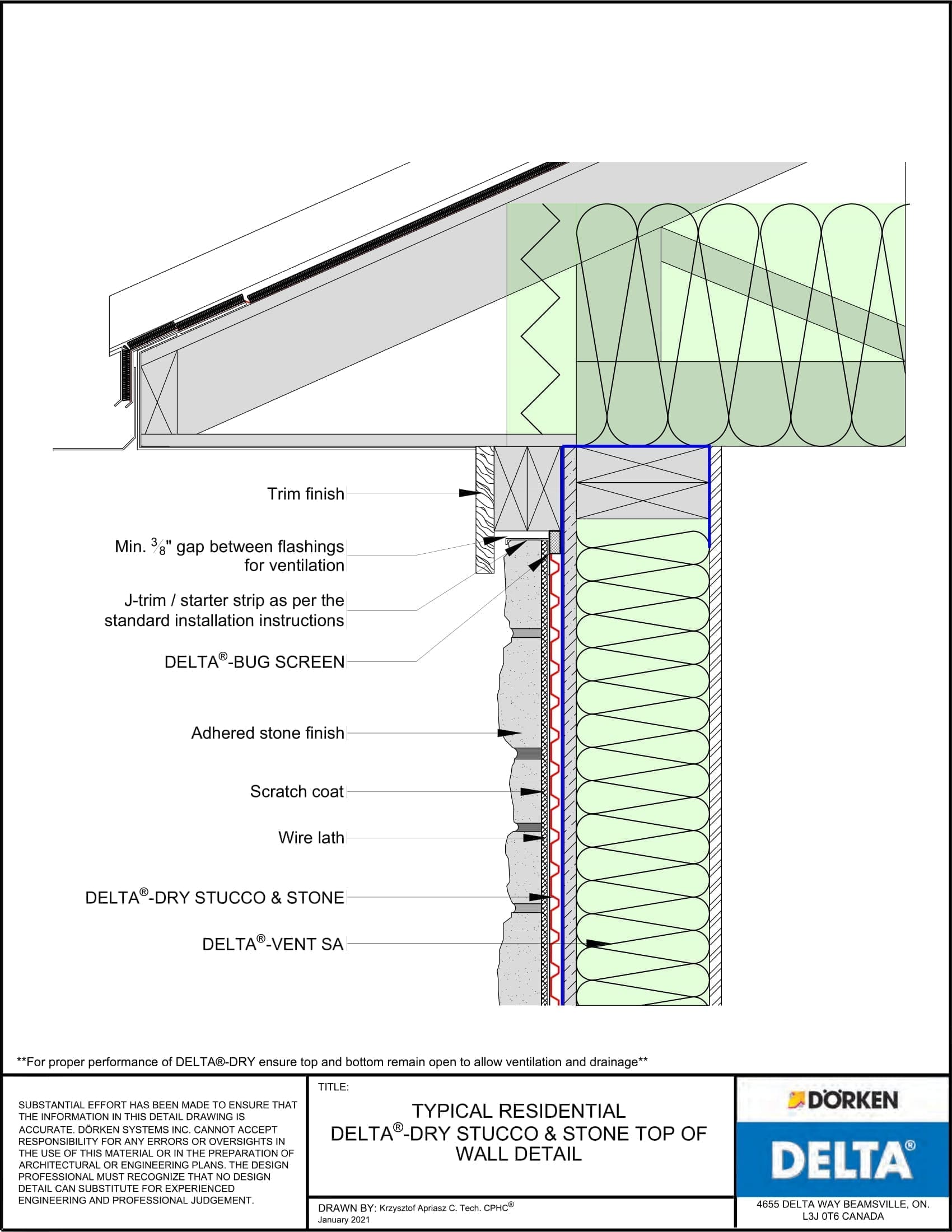 Trim finish

Min. $\frac{3}{8}$" gap between flashings for ventilation

J-trim / starter strip as per the standard installation instructions

DELTA®-BUG SCREEN

Adhered stone finish

Scratch coat

Wire lath

DELTA®-DRY STUCCO & STONE

DELTA®-VENT SA

**For proper performance of DELTA®-DRY ensure top and bottom remain open to allow ventilation and drainage**

SUBSTANTIAL EFFORT HAS BEEN MADE TO ENSURE THAT THE INFORMATION IN THIS DETAIL DRAWING IS ACCURATE. DÖRKEN SYSTEMS INC. CANNOT ACCEPT RESPONSIBILITY FOR ANY ERRORS OR OVERSIGHTS IN THE USE OF THIS MATERIAL OR IN THE PREPARATION OF ARCHITECTURAL OR ENGINEERING PLANS. THE DESIGN PROFESSIONAL MUST RECOGNIZE THAT NO DESIGN DETAIL CAN SUBSTITUTE FOR EXPERIENCED ENGINEERING AND PROFESSIONAL JUDGEMENT.

TITLE:

TYPICAL RESIDENTIAL DELTA®-DRY STUCCO & STONE TOP OF WALL DETAIL

DRAWN BY: Krzysztof Apriasz C. Tech. CPHC®
January 2021

DÖRKEN

DELTA®

4655 DELTA WAY BEAMSVILLE, ON. L3J 0T6 CANADA