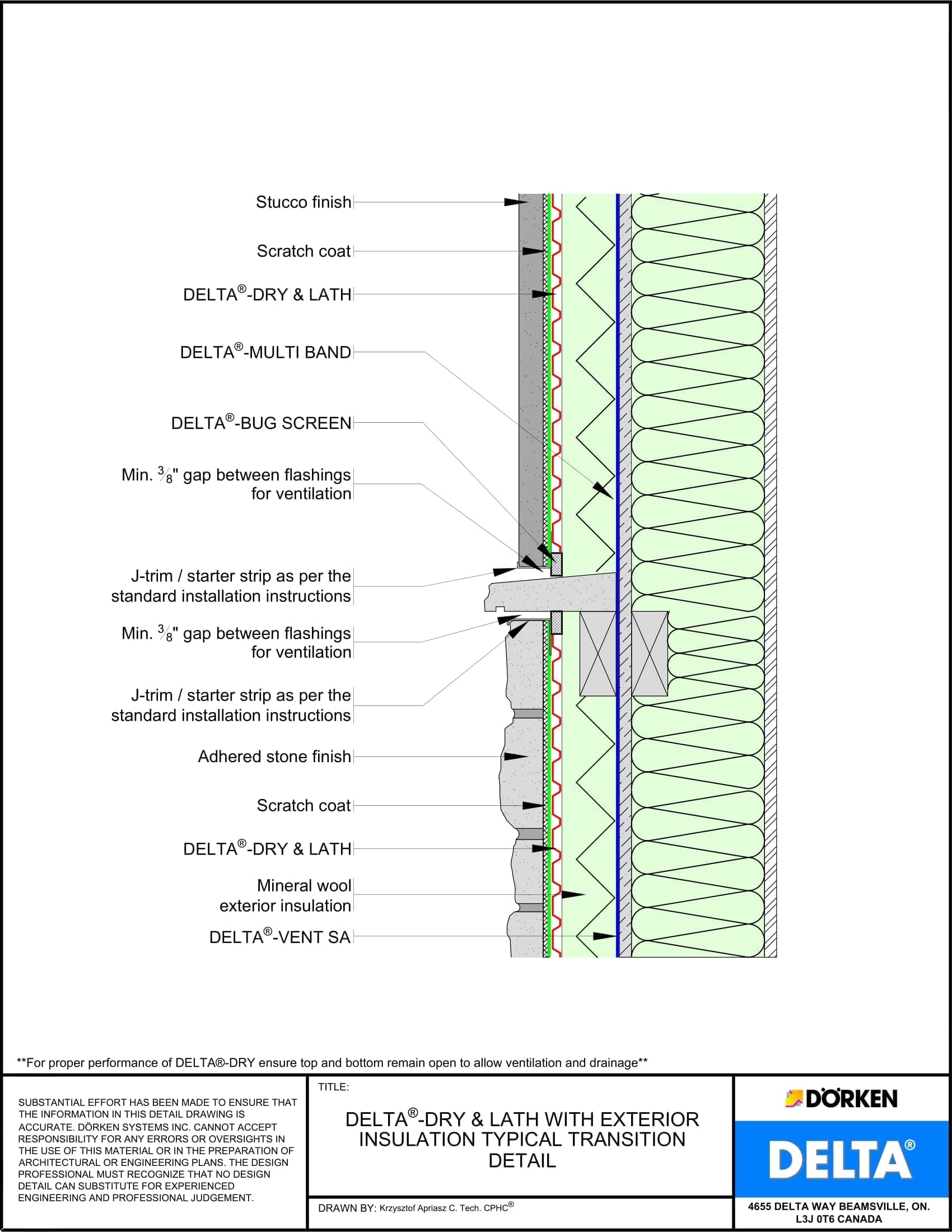 Stucco finish

Scratch coat

DELTA®-DRY & LATH

DELTA®-MULTI BAND

DELTA®-BUG SCREEN

Min. $\frac{3}{8}$" gap between flashings for ventilation

J-trim / starter strip as per the standard installation instructions

Min. $\frac{3}{8}$" gap between flashings for ventilation

J-trim / starter strip as per the standard installation instructions

Adhered stone finish

Scratch coat

DELTA®-DRY & LATH

Mineral wool exterior insulation

DELTA®-VENT SA

**For proper performance of DELTA®-DRY ensure top and bottom remain open to allow ventilation and drainage**

SUBSTANTIAL EFFORT HAS BEEN MADE TO ENSURE THAT THE INFORMATION IN THIS DETAIL DRAWING IS ACCURATE. DÖRKEN SYSTEMS INC. CANNOT ACCEPT RESPONSIBILITY FOR ANY ERRORS OR OVERSIGHTS IN THE USE OF THIS MATERIAL OR IN THE PREPARATION OF ARCHITECTURAL OR ENGINEERING PLANS. THE DESIGN PROFESSIONAL MUST RECOGNIZE THAT NO DESIGN DETAIL CAN SUBSTITUTE FOR EXPERIENCED ENGINEERING AND PROFESSIONAL JUDGEMENT.

TITLE:

DELTA®-DRY & LATH WITH EXTERIOR INSULATION TYPICAL TRANSITION DETAIL

DRAWN BY: Krzysztof Apriasz C. Tech. CPHC®

DÖRKEN

DELTA®

4655 DELTA WAY BEAMSVILLE, ON. L3J 0T6 CANADA