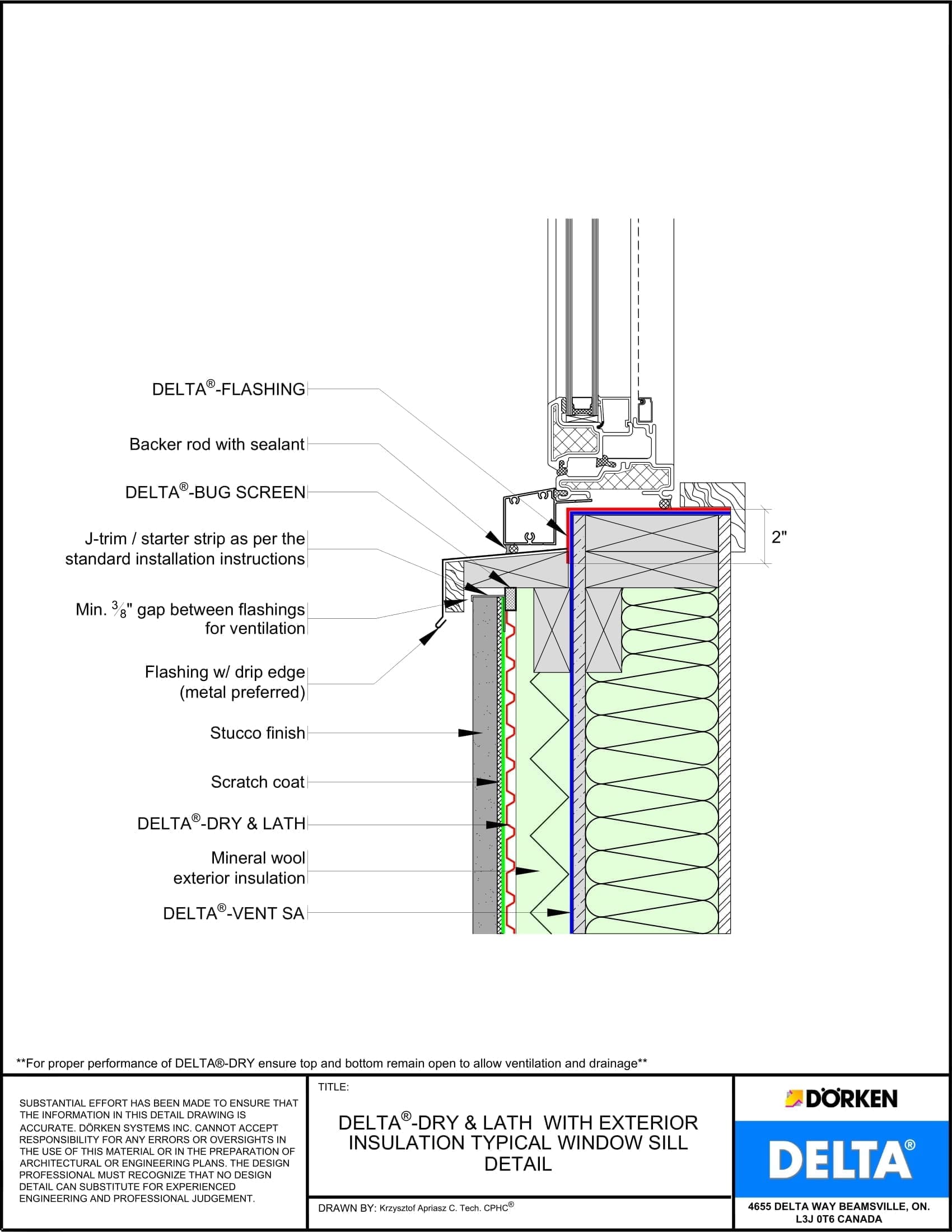 DELTA®-FLASHING

Backer rod with sealant

DELTA®-BUG SCREEN

J-trim / starter strip as per the standard installation instructions

Min. $\frac{3}{8}$" gap between flashings for ventilation

Flashing w/ drip edge (metal preferred)

Stucco finish

Scratch coat

DELTA®-DRY & LATH

Mineral wool exterior insulation

DELTA®-VENT SA

2"

**For proper performance of DELTA®-DRY ensure top and bottom remain open to allow ventilation and drainage**

SUBSTANTIAL EFFORT HAS BEEN MADE TO ENSURE THAT THE INFORMATION IN THIS DETAIL DRAWING IS ACCURATE. DÖRKEN SYSTEMS INC. CANNOT ACCEPT RESPONSIBILITY FOR ANY ERRORS OR OVERSIGHTS IN THE USE OF THIS MATERIAL OR IN THE PREPARATION OF ARCHITECTURAL OR ENGINEERING PLANS. THE DESIGN PROFESSIONAL MUST RECOGNIZE THAT NO DESIGN DETAIL CAN SUBSTITUTE FOR EXPERIENCED ENGINEERING AND PROFESSIONAL JUDGEMENT.

TITLE:

DELTA®-DRY & LATH WITH EXTERIOR INSULATION TYPICAL WINDOW SILL DETAIL

DRAWN BY: Krzysztof Apriasz C. Tech. CPHC®

DÖRKEN

DELTA®

4655 DELTA WAY BEAMSVILLE, ON. L3J 0T6 CANADA