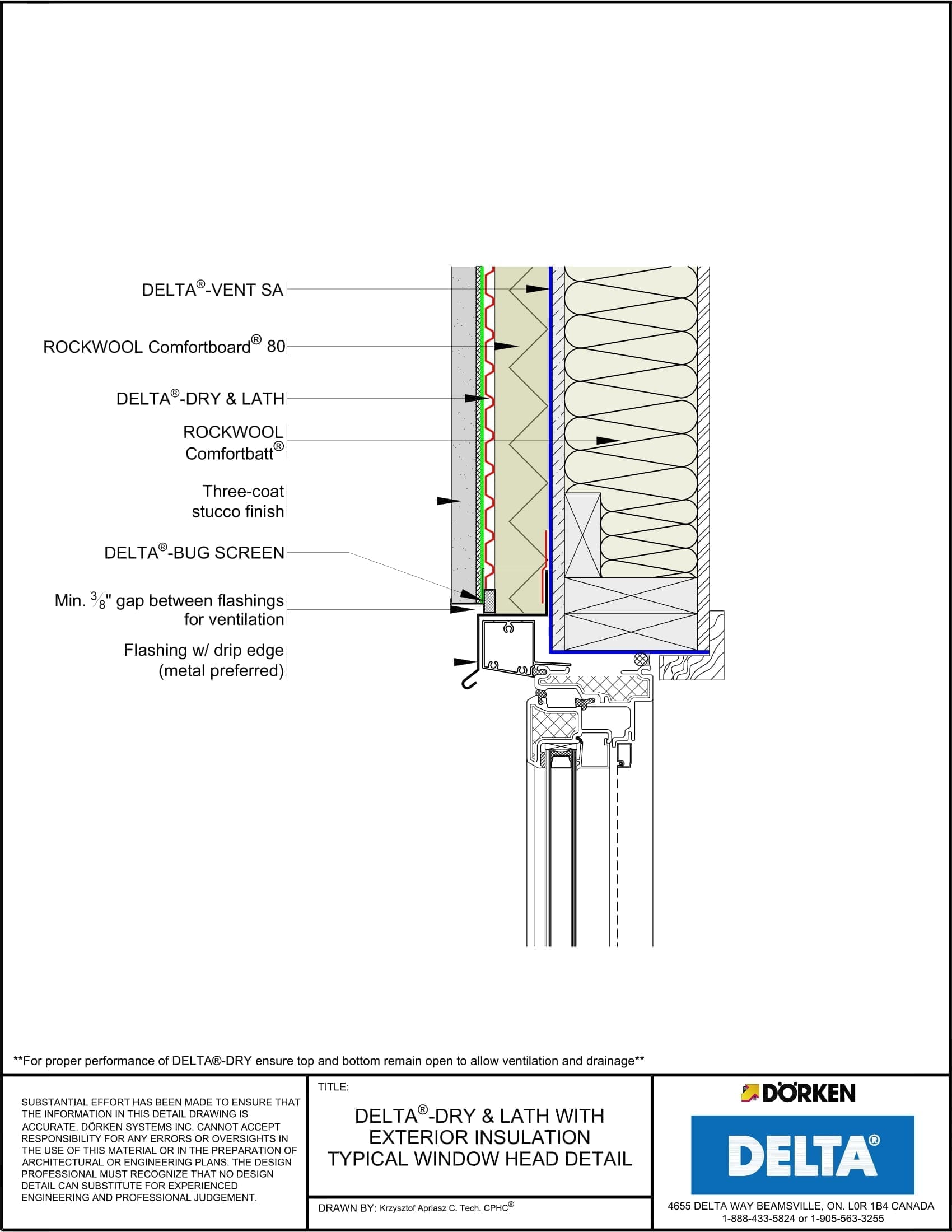 DELTA®-VENT SA

ROCKWOOL Comfortboard® 80

DELTA®-DRY & LATH

ROCKWOOL Comfortbatt®

Three-coat stucco finish

DELTA®-BUG SCREEN

Min. $\frac{3}{8}$" gap between flashings for ventilation

Flashing w/ drip edge (metal preferred)

**For proper performance of DELTA®-DRY ensure top and bottom remain open to allow ventilation and drainage**

SUBSTANTIAL EFFORT HAS BEEN MADE TO ENSURE THAT THE INFORMATION IN THIS DETAIL DRAWING IS ACCURATE. DÖRKEN SYSTEMS INC. CANNOT ACCEPT RESPONSIBILITY FOR ANY ERRORS OR OVERSIGHTS IN THE USE OF THIS MATERIAL OR IN THE PREPARATION OF ARCHITECTURAL OR ENGINEERING PLANS. THE DESIGN PROFESSIONAL MUST RECOGNIZE THAT NO DESIGN DETAIL CAN SUBSTITUTE FOR EXPERIENCED ENGINEERING AND PROFESSIONAL JUDGEMENT.

TITLE:

DELTA®-DRY & LATH WITH EXTERIOR INSULATION TYPICAL WINDOW HEAD DETAIL

DRAWN BY: Krzysztof Apriasz C. Tech. CPHC®

DÖRKEN

DELTA®

4655 DELTA WAY BEAMSVILLE, ON. L0R 1B4 CANADA
1-888-433-5824 or 1-905-563-3255