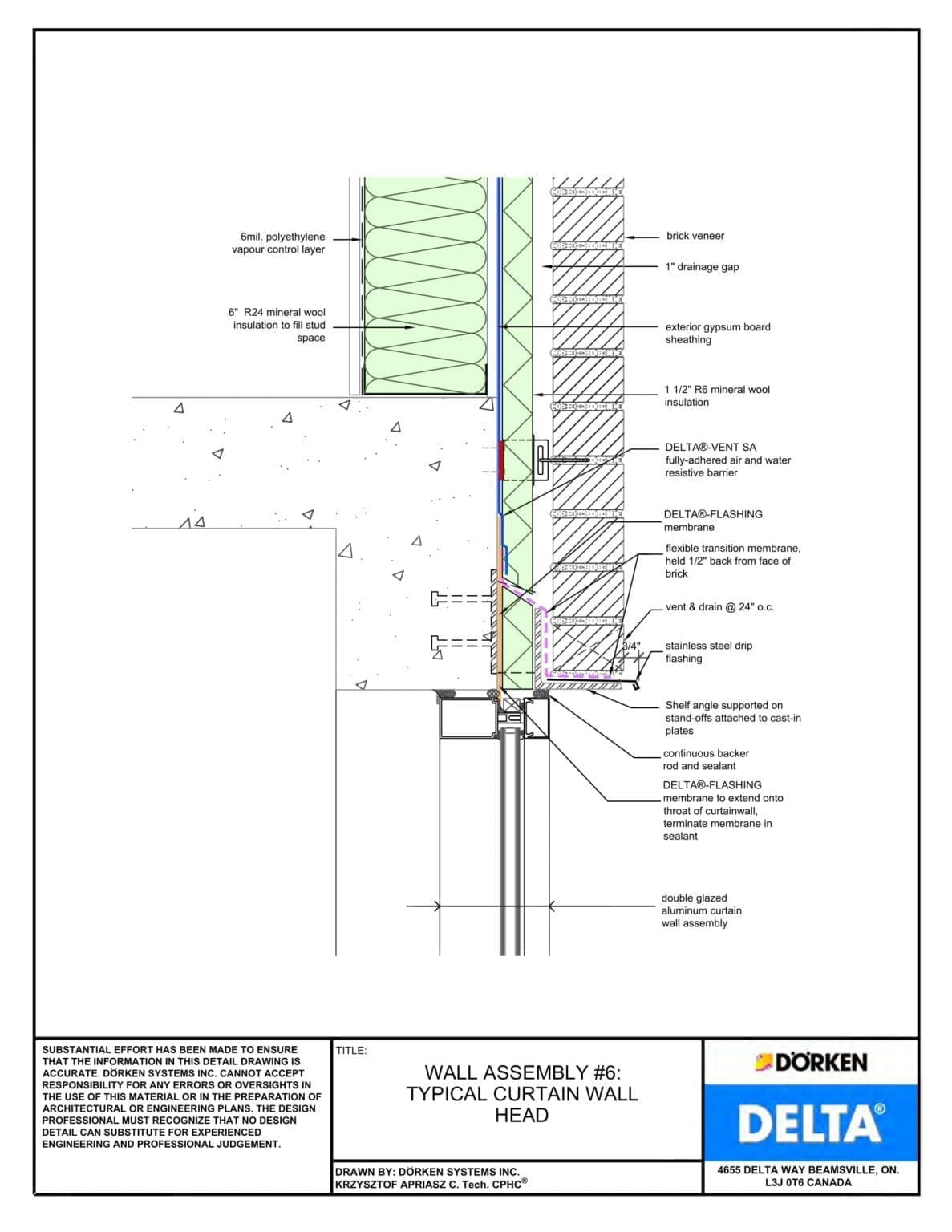 6mil. polyethylene vapour control layer

6" R24 mineral wool insulation to fill stud space

brick veneer

1" drainage gap

exterior gypsum board sheathing

1 1/2" R6 mineral wool insulation

DELTA®-VENT SA fully-adhered air and water resistive barrier

DELTA®-FLASHING membrane

flexible transition membrane, held 1/2" back from face of brick

vent & drain @ 24" o.c.

3/4"

stainless steel drip flashing

Shelf angle supported on stand-offs attached to cast-in plates

continuous backer rod and sealant

DELTA®-FLASHING membrane to extend onto throat of curtainwall, terminate membrane in sealant

double glazed aluminum curtain wall assembly

SUBSTANTIAL EFFORT HAS BEEN MADE TO ENSURE THAT THE INFORMATION IN THIS DETAIL DRAWING IS ACCURATE. DÖRKEN SYSTEMS INC. CANNOT ACCEPT RESPONSIBILITY FOR ANY ERRORS OR OVERSIGHTS IN THE USE OF THIS MATERIAL OR IN THE PREPARATION OF ARCHITECTURAL OR ENGINEERING PLANS. THE DESIGN PROFESSIONAL MUST RECOGNIZE THAT NO DESIGN DETAIL CAN SUBSTITUTE FOR EXPERIENCED ENGINEERING AND PROFESSIONAL JUDGEMENT.

TITLE:

WALL ASSEMBLY #6: TYPICAL CURTAIN WALL HEAD

DRAWN BY: DÖRKEN SYSTEMS INC.
KRZYSZTOF APRIASZ C. Tech. CPHC®

DÖRKEN

DELTA®

4655 DELTA WAY BEAMSVILLE, ON. L3J 0T6 CANADA