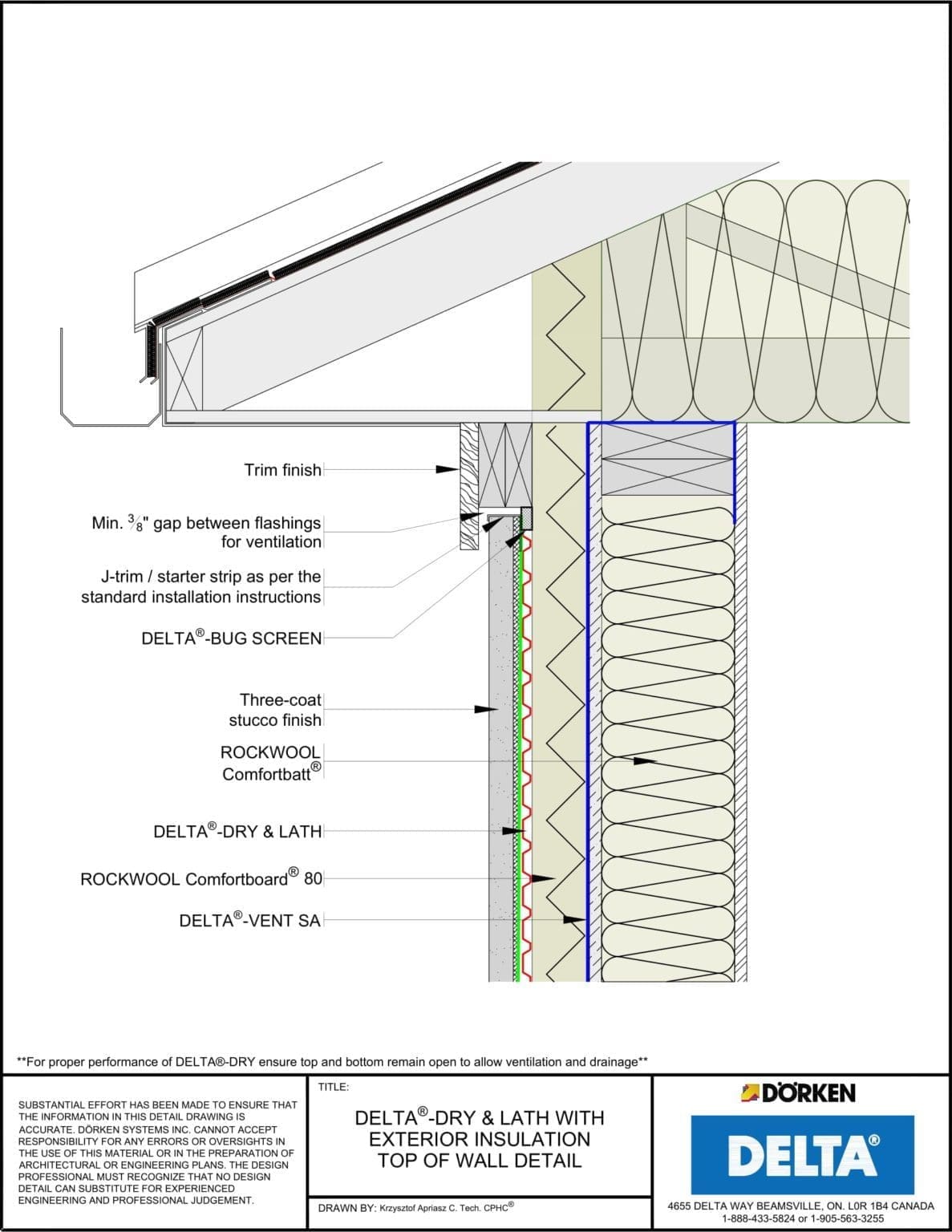 Trim finish

Min. $\frac{3}{8}$" gap between flashings for ventilation

J-trim / starter strip as per the standard installation instructions

DELTA®-BUG SCREEN

Three-coat stucco finish

ROCKWOOL Comfortbatt®

DELTA®-DRY & LATH

ROCKWOOL Comfortboard® 80

DELTA®-VENT SA

**For proper performance of DELTA®-DRY ensure top and bottom remain open to allow ventilation and drainage**

SUBSTANTIAL EFFORT HAS BEEN MADE TO ENSURE THAT THE INFORMATION IN THIS DETAIL DRAWING IS ACCURATE. DÖRKEN SYSTEMS INC. CANNOT ACCEPT RESPONSIBILITY FOR ANY ERRORS OR OVERSIGHTS IN THE USE OF THIS MATERIAL OR IN THE PREPARATION OF ARCHITECTURAL OR ENGINEERING PLANS. THE DESIGN PROFESSIONAL MUST RECOGNIZE THAT NO DESIGN DETAIL CAN SUBSTITUTE FOR EXPERIENCED ENGINEERING AND PROFESSIONAL JUDGEMENT.

TITLE:

DELTA®-DRY & LATH WITH EXTERIOR INSULATION TOP OF WALL DETAIL

DRAWN BY: Krzysztof Apriasz C. Tech. CPHC®

DÖRKEN

DELTA®

4655 DELTA WAY BEAMSVILLE, ON. L0R 1B4 CANADA
1-888-433-5824 or 1-905-563-3255